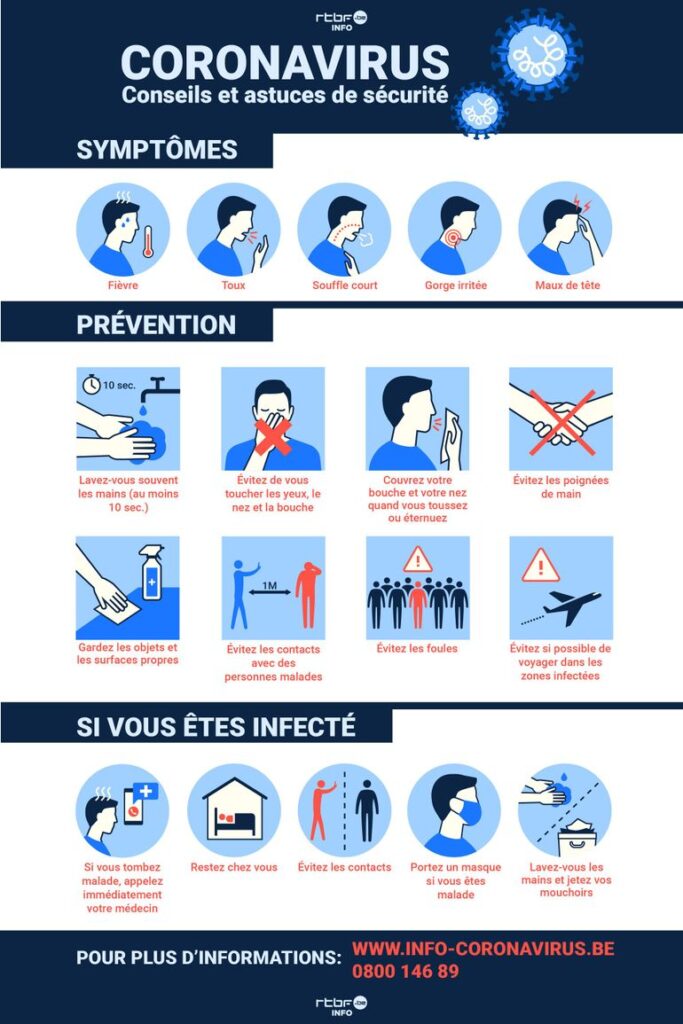 rtbf.be INFO

CORONAVIRUS
Conseils et astuces de sécurité

SYMPTÔMES

Fièvre

Toux

Souffle court

Gorge irritée

Maux de tête

PRÉVENTION

10 sec.

Lavez-vous souvent les mains (au moins 10 sec.)

Évitez de vous toucher les yeux, le nez et la bouche

Couvrez votre bouche et votre nez quand vous toussez ou éternuez

Évitez les poignées de main

Gardez les objets et les surfaces propres

1M

Évitez les contacts avec des personnes malades

Évitez les foules

Évitez si possible de voyager dans les zones infectées

SI VOUS ÊTES INFECTÉ

Si vous tombez malade, appelez immédiatement votre médecin

Restez chez vous

Évitez les contacts

Portez un masque si vous êtes malade

Lavez-vous les mains et jetez vos mouchoirs

POUR PLUS D'INFORMATIONS: WWW.INFO-CORONAVIRUS.BE
0800 146 89

rtbf.be INFO